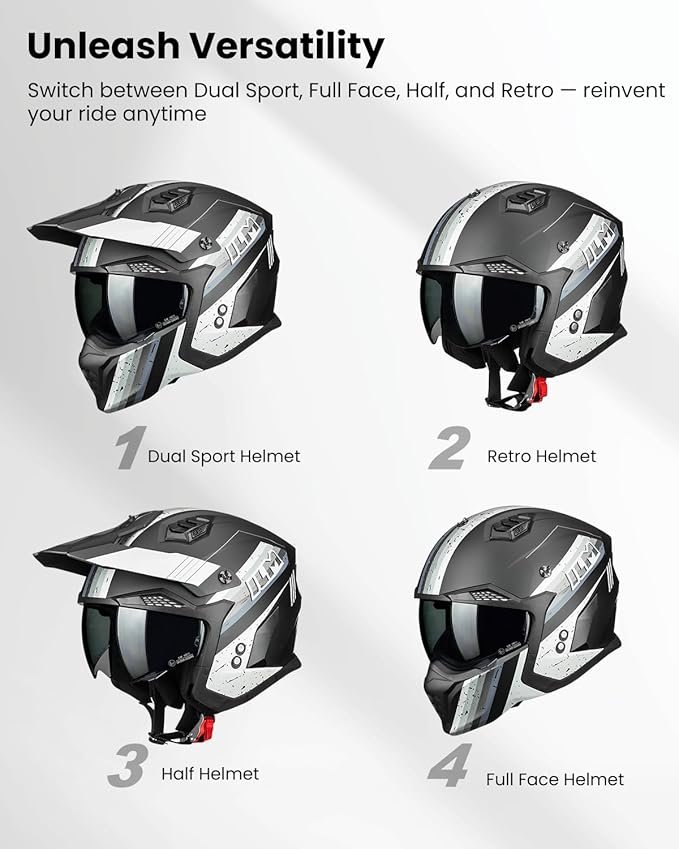 Unleash Versatility

Switch between Dual Sport, Full Face, Half, and Retro — reinvent your ride anytime

ILM

1 Dual Sport Helmet

ILM

2 Retro Helmet

ILM

3 Half Helmet

ILM

4 Full Face Helmet